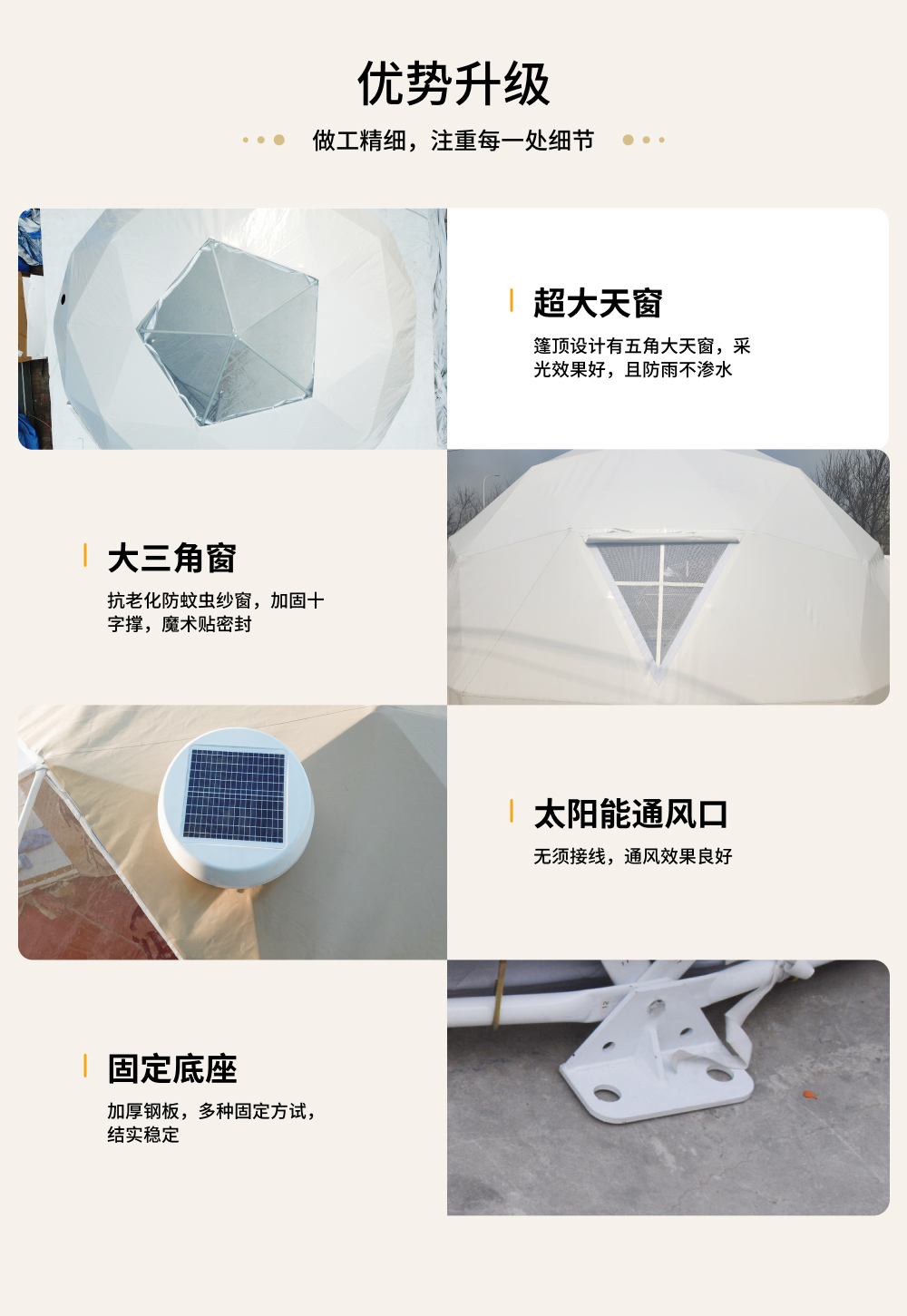 优势升级

做工精细，注重每一处细节

超大天窗

篷顶设计有五角大天窗，采光效果好，且防雨不渗水

大三角窗

抗老化防蚊虫纱窗，加固十字撑，魔术贴密封

太阳能通风口

无须接线，通风效果良好

固定底座

加厚钢板，多种固定方试，结实稳定