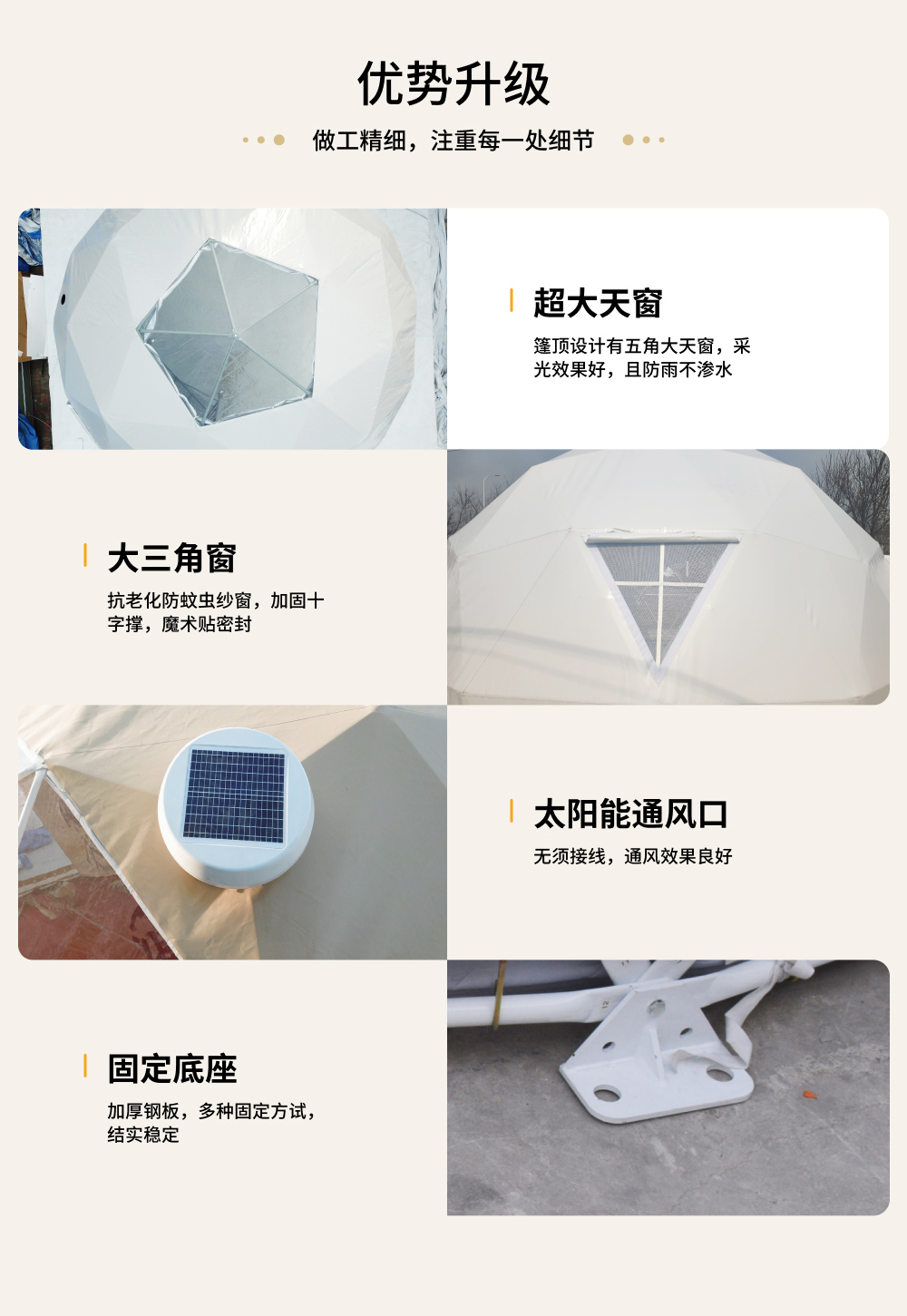 优势升级

做工精细，注重每一处细节

超大天窗

篷顶设计有五角大天窗，采光效果好，且防雨不渗水

大三角窗

抗老化防蚊虫纱窗，加固十字撑，魔术贴密封

太阳能通风口

无须接线，通风效果良好

固定底座

加厚钢板，多种固定方试，结实稳定