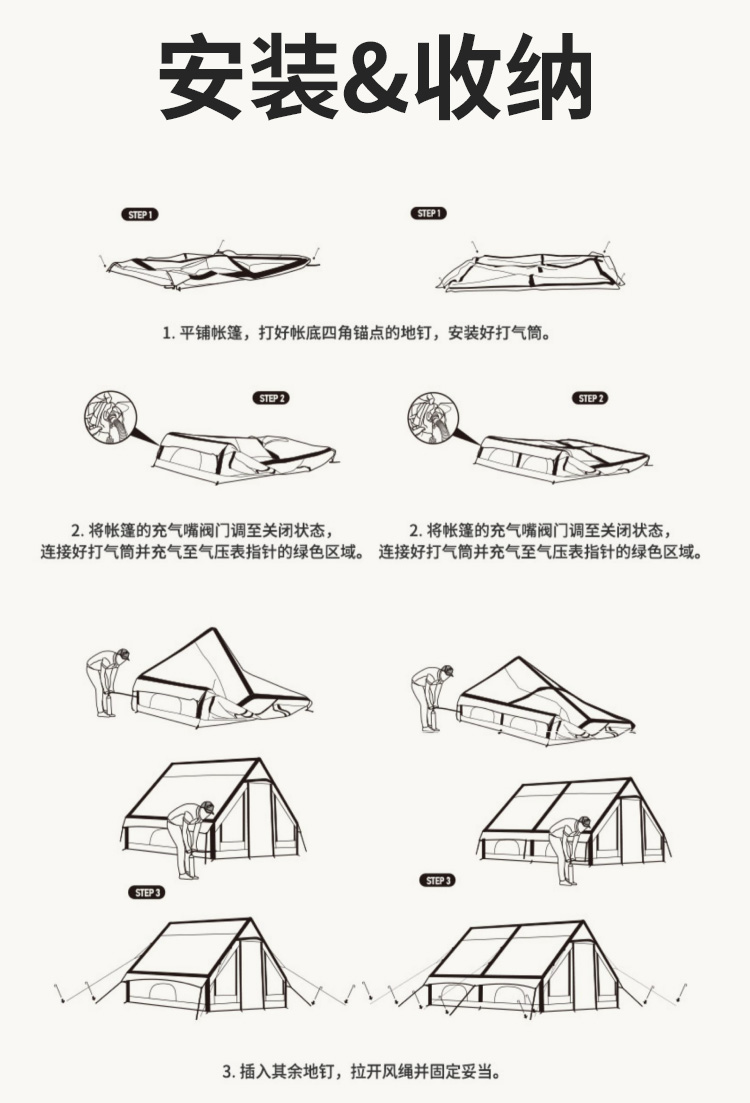 安装&收纳

STEP 1

STEP 1

1. 平铺帐篷，打好帐底四角锚点的地钉，安装好打气筒。

STEP 2

STEP 2

2. 将帐篷的充气嘴阀门调至关闭状态，连接好打气筒并充气至气压表指针的绿色区域。

2. 将帐篷的充气嘴阀门调至关闭状态，连接好打气筒并充气至气压表指针的绿色区域。

STEP 3

STEP 3

3. 插入其余地钉，拉开风绳并固定妥当。