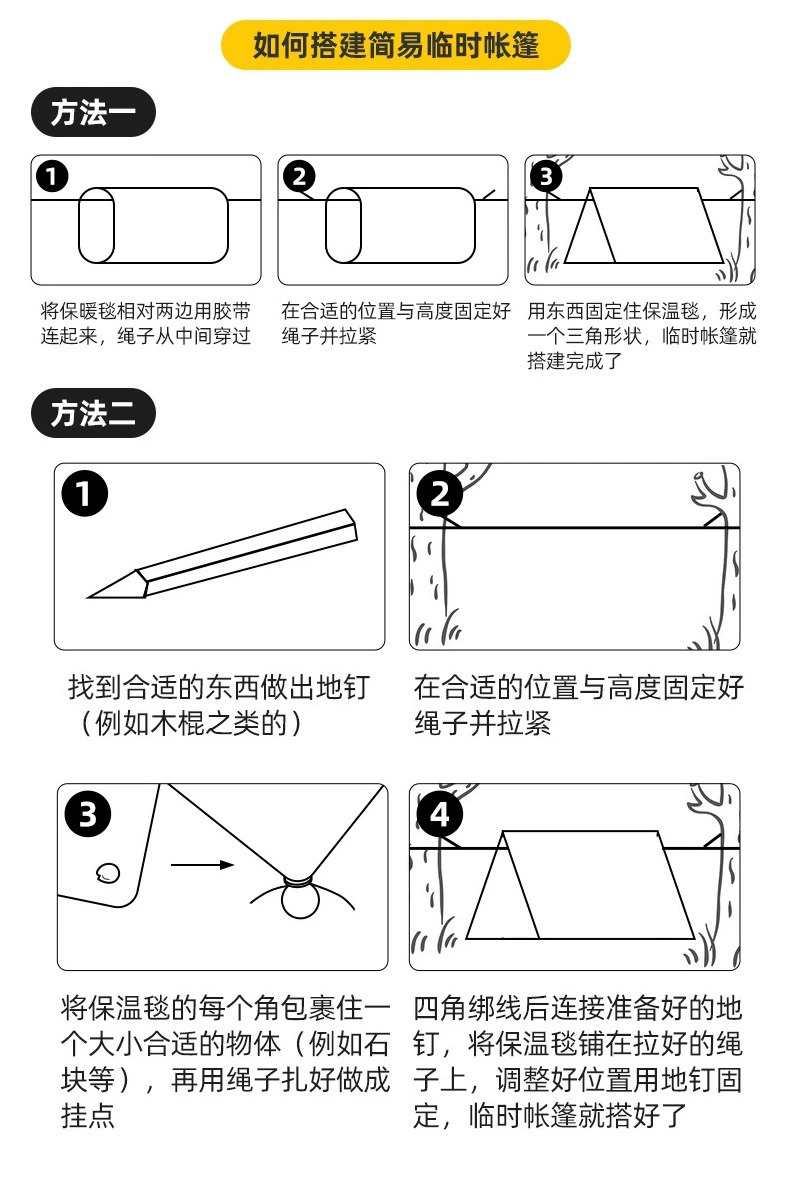 如何搭建简易临时帐篷

方法一

1

将保暖毯相对两边用胶带连起来，绳子从中间穿过

2

在合适的位置与高度固定好绳子并拉紧

3

用东西固定住保温毯，形成一个三角形状，临时帐篷就搭建完成了

方法二

1

找到合适的东西做出地钉（例如木棍之类的）

2

在合适的位置与高度固定好绳子并拉紧

3

将保温毯的每个角包裹住一个大小合适的物体（例如石块等），再用绳子扎好做成挂点

4

四角绑线后连接准备好的地钉，将保温毯铺在拉好的绳子上，调整好位置用地钉固定，临时帐篷就搭好了