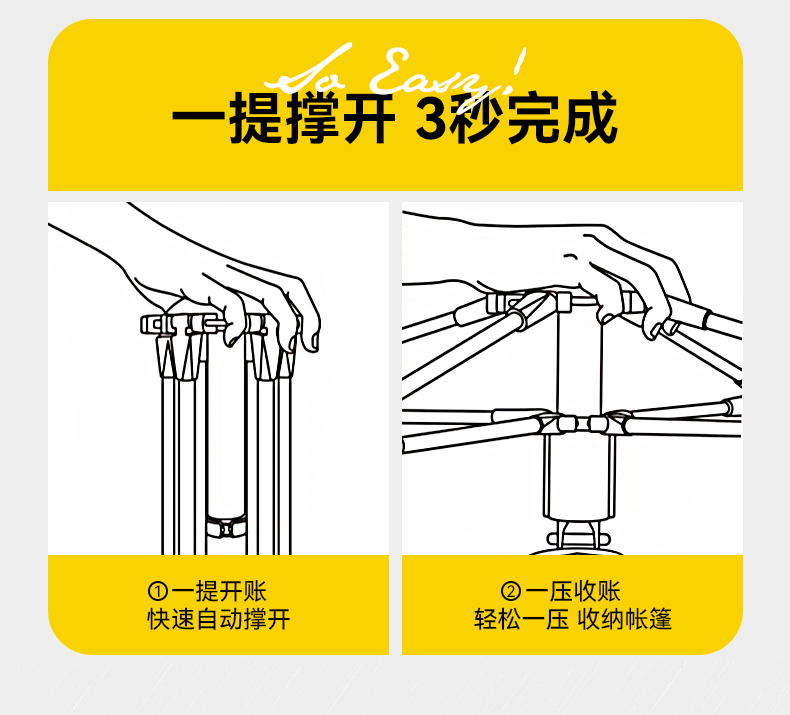 So Easy!
一提撑开 3秒完成

①一提开账
快速自动撑开

②一压收账
轻松一压 收纳帐篷